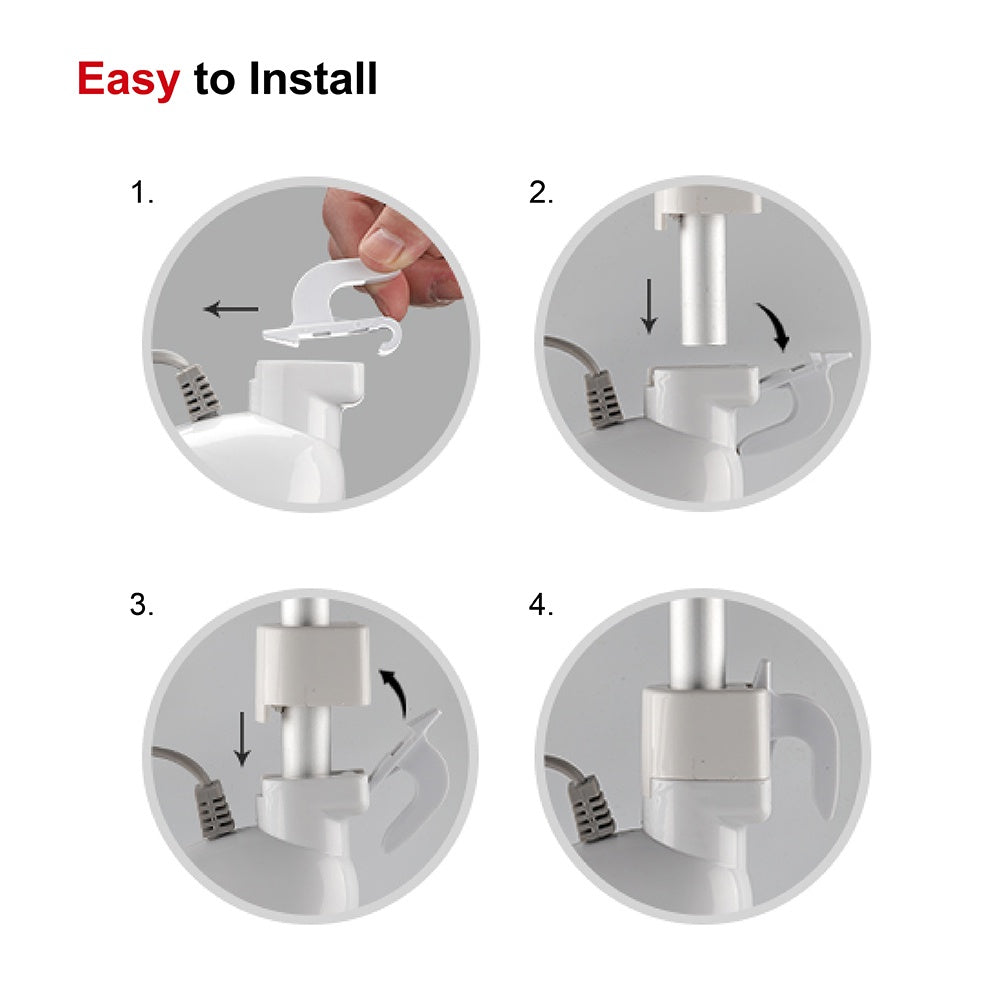 Easy to Install

1.

2.

3.

4.