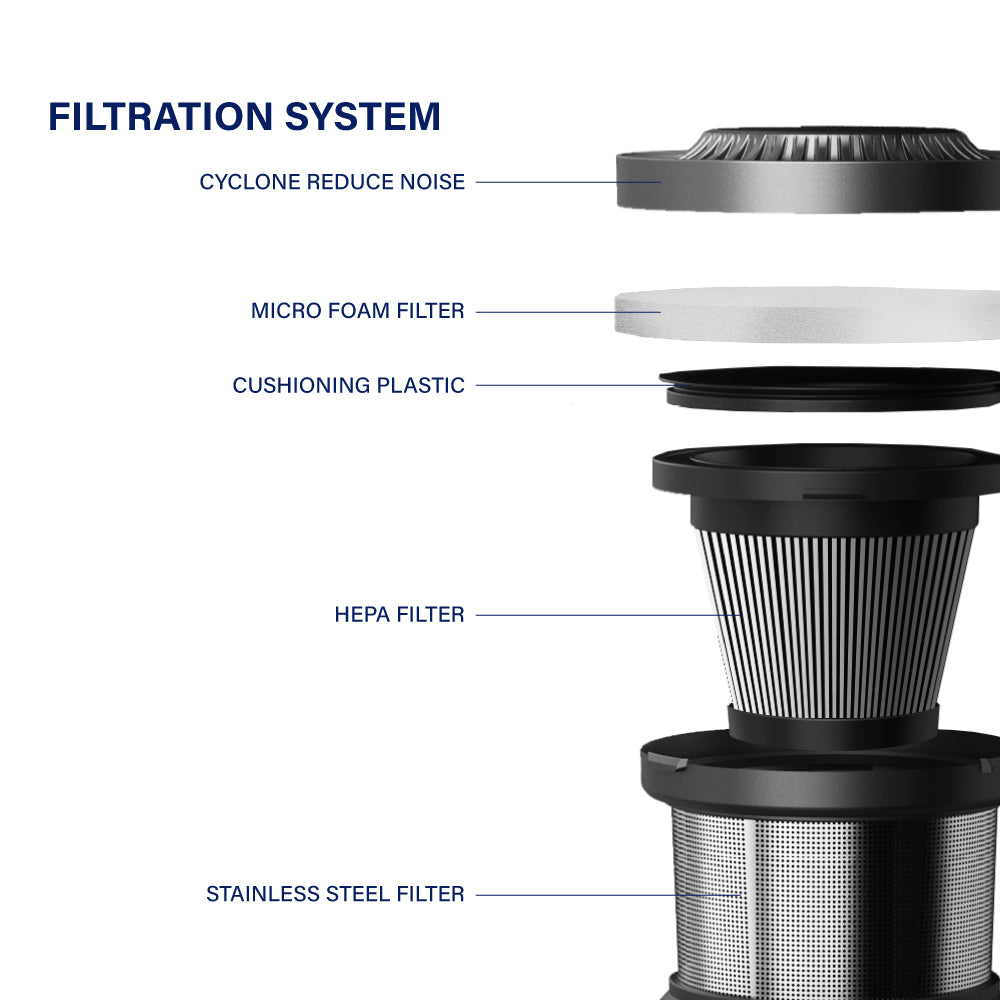 FILTRATION SYSTEM

CYCLONE REDUCE NOISE

MICRO FOAM FILTER

CUSHIONING PLASTIC

HEPA FILTER

STAINLESS STEEL FILTER