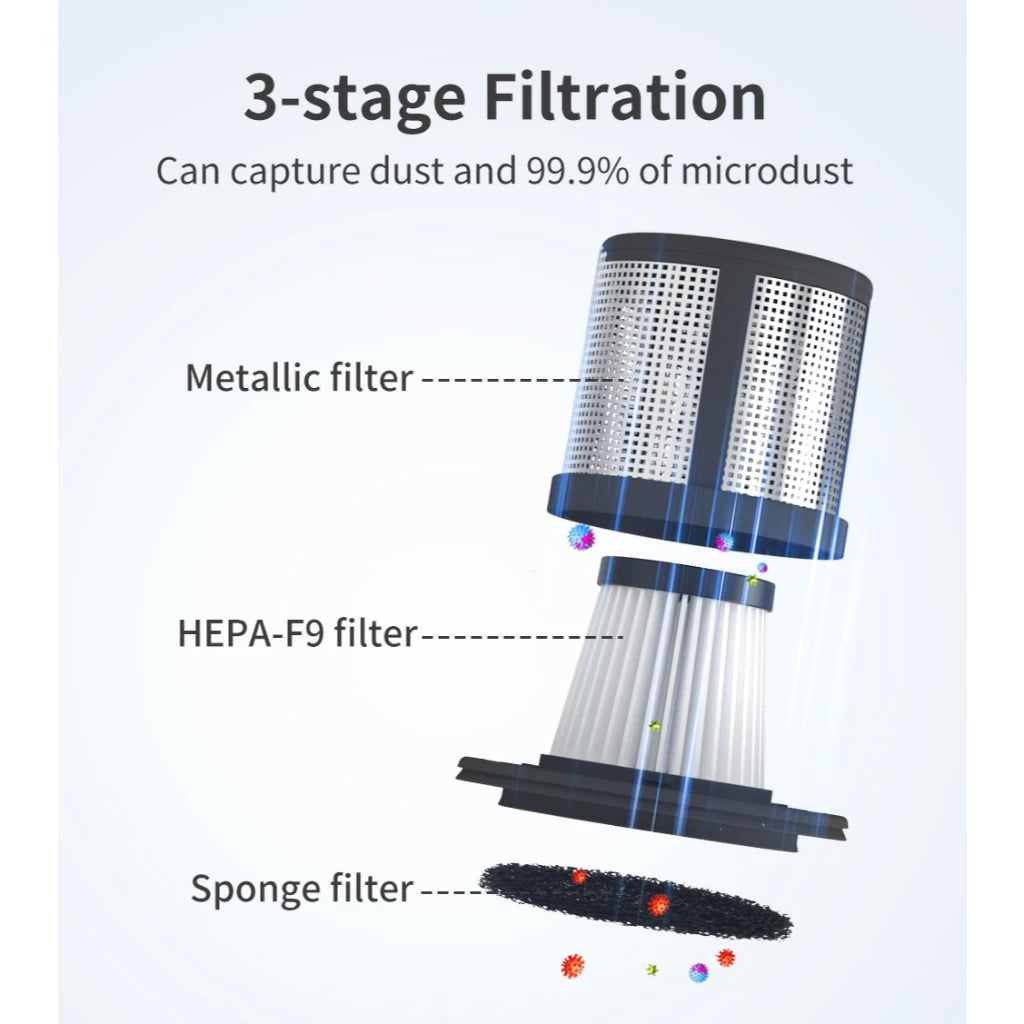 3-stage Filtration

Can capture dust and 99.9% of microdust

Metallic filter

HEPA-F9 filter

Sponge filter